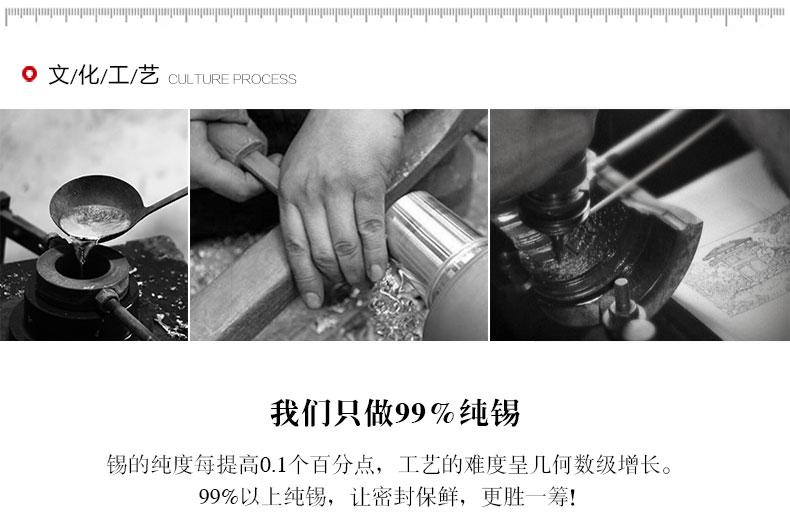 文/化/工/艺 CULTURE PROCESS

我们只做99%纯锡

锡的纯度每提高0.1个百分点，工艺的难度呈几何数级增长。
99%以上纯锡，让密封保鲜，更胜一筹!