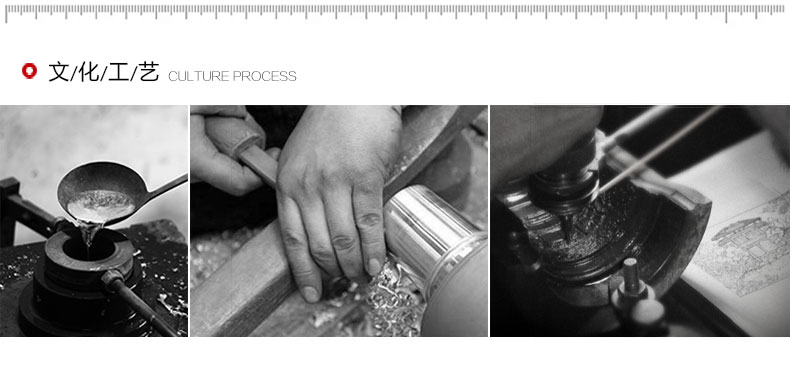 文/化/工/艺 CULTURE PROCESS